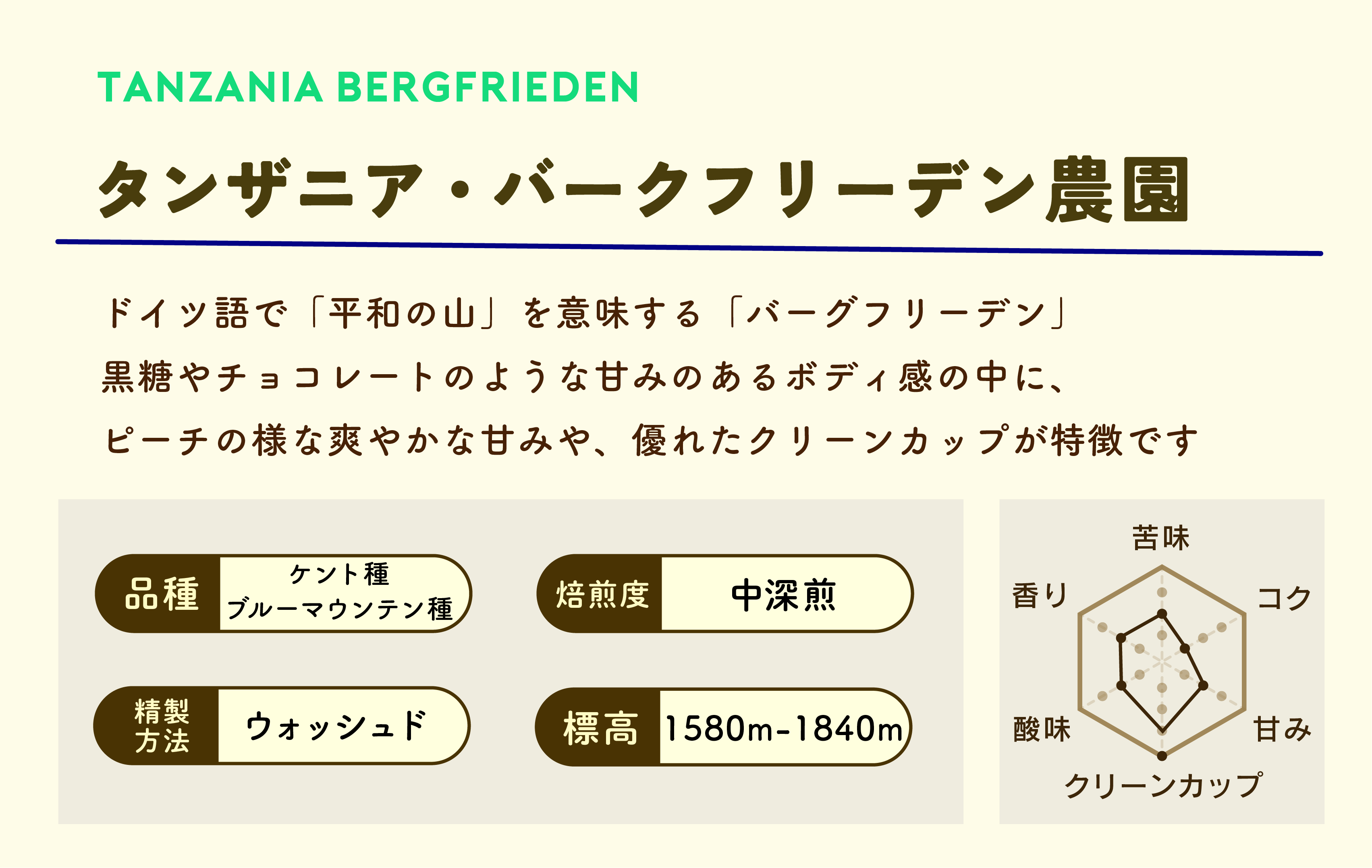 TANZANIA BERGFRIEDEN

タンザニア・バークフリーデン農園

ドイツ語で「平和の山」を意味する「バーグフリーデン」

黒糖やチョコレートのような甘みのあるボディ感の中に、

ピーチの様な爽やかな甘みや、優れたクリーンカップが特徴です

品種
ケント種
ブルーマウンテン種

焙煎度
中深煎

精製方法
ウォッシュド

標高
1580m-1840m

苦味
コク
甘み
クリーンカップ
酸味
香り